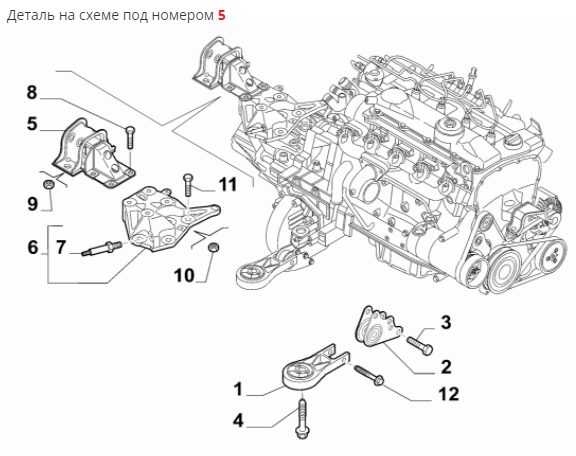 Деталь на схеме под номером 5

8
5
9
11
6
7
10
3
2
1
12
4